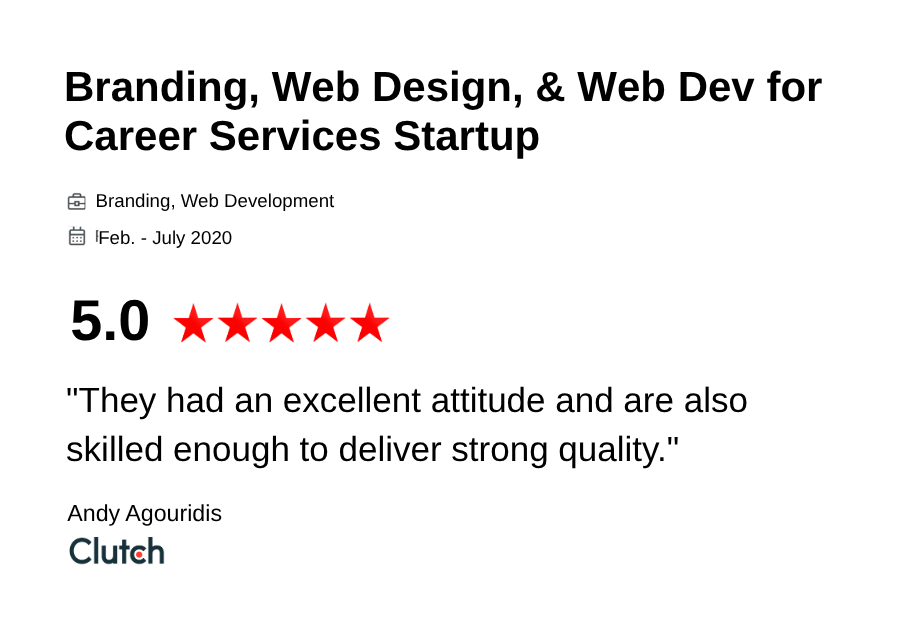 Branding, Web Design, & Web Dev for Career Services Startup

Branding, Web Development

Feb. - July 2020

5.0 ★★★★★

"They had an excellent attitude and are also skilled enough to deliver strong quality."

Andy Agouridis

Clutch