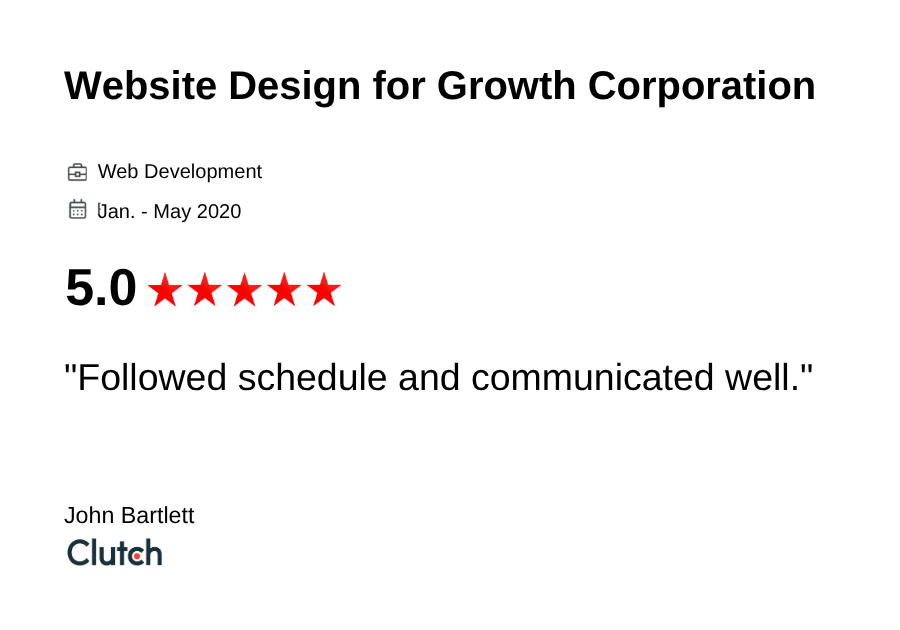 Website Design for Growth Corporation

Web Development

Jan. - May 2020

5.0 ★★★★★

"Followed schedule and communicated well."

John Bartlett

Clutch